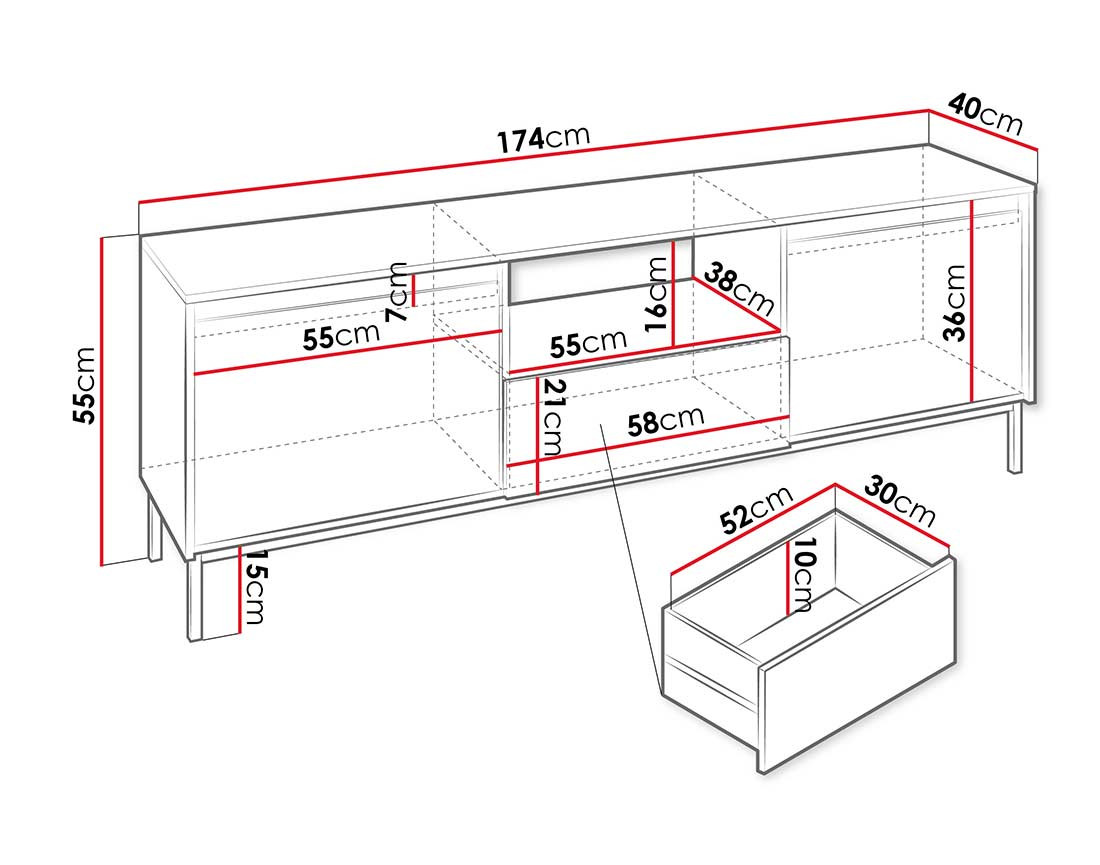 174cm
40cm
55cm
7cm
55cm
16cm
38cm
55cm
36cm
21cm
58cm
15cm
52cm
30cm
10cm