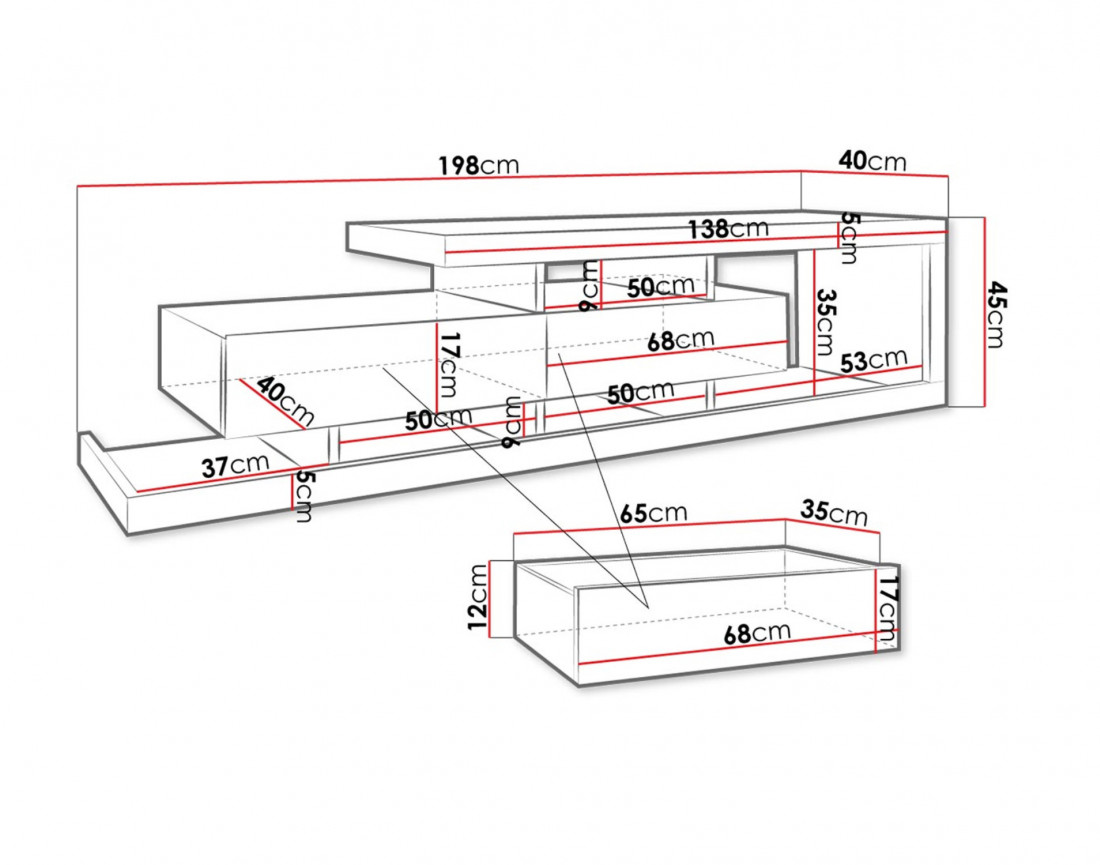 198cm
40cm
138cm
5cm
45cm
9cm
50cm
35cm
17cm
68cm
53cm
40cm
50cm
50cm
9cm
37cm
5cm
65cm
35cm
12cm
17cm
68cm